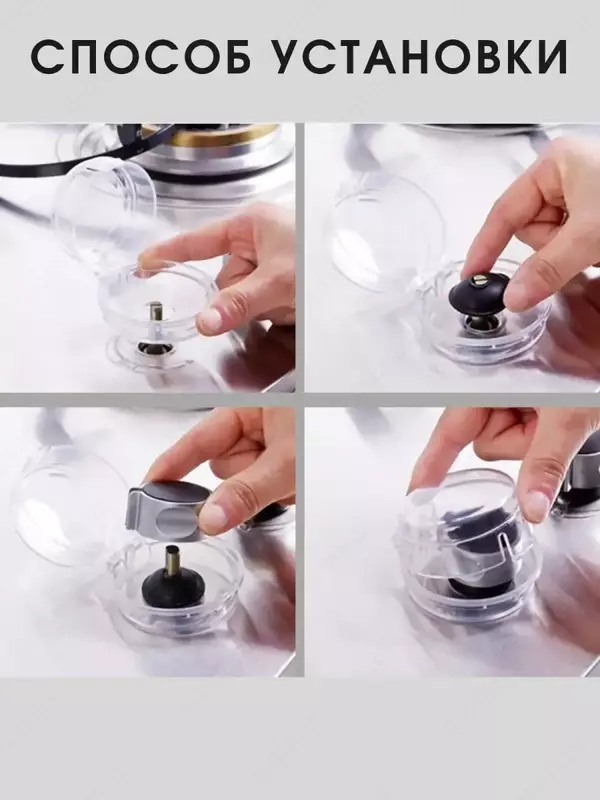 СПОСОБ УСТАНОВКИ