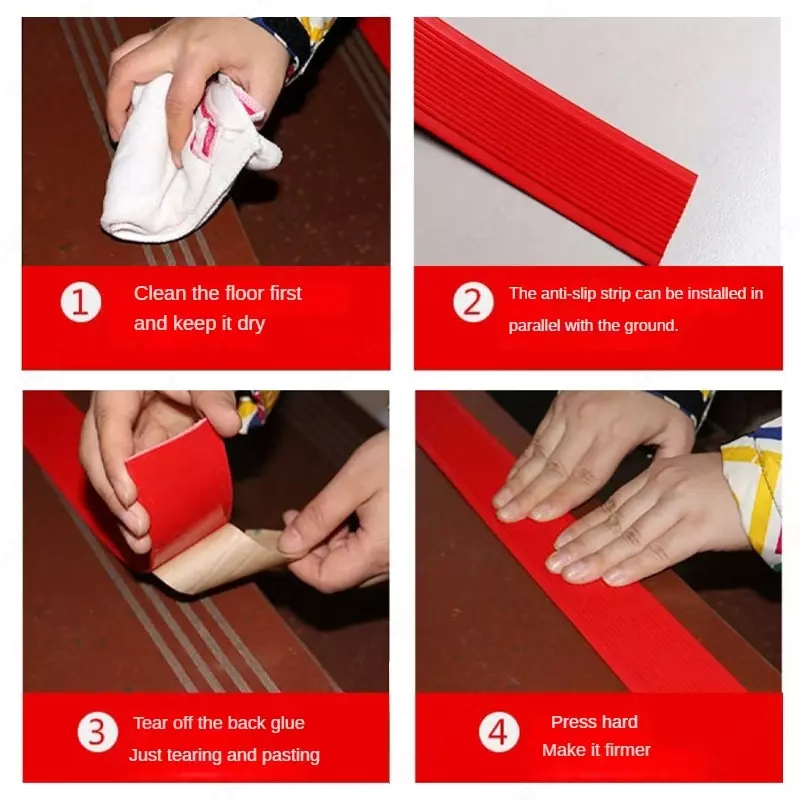 1 Clean the floor first and keep it dry

2 The anti-slip strip can be installed in parallel with the ground.

3 Tear off the back glue Just tearing and pasting

4 Press hard Make it firmer