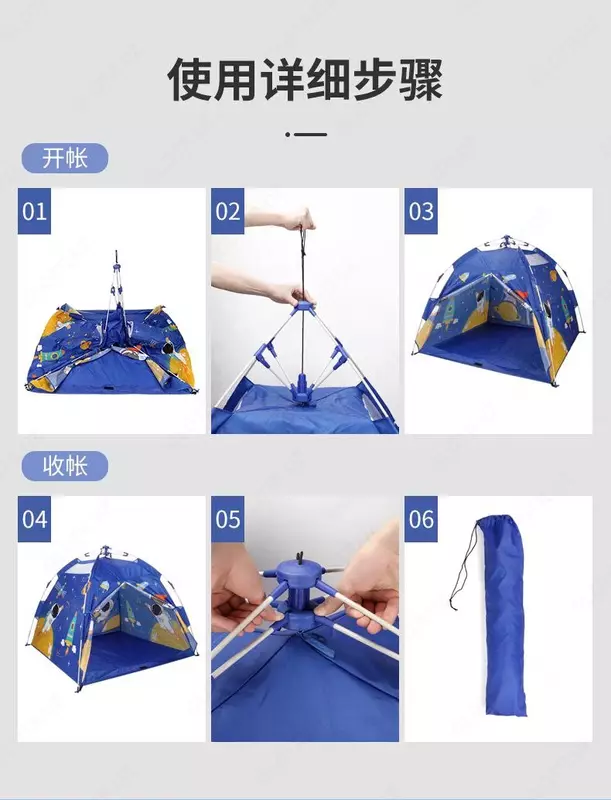 使用详细步骤

开帐

01

02

03

收帐

04

05

06