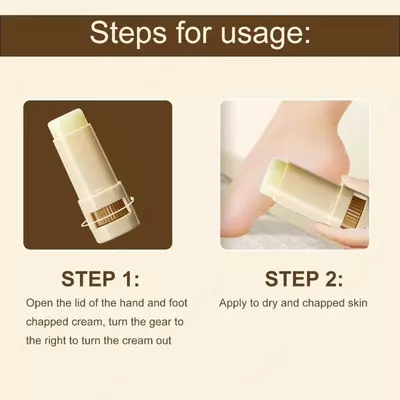 Steps for usage:

STEP 1:

Open the lid of the hand and foot chapped cream, turn the gear to the right to turn the cream out

STEP 2:

Apply to dry and chapped skin