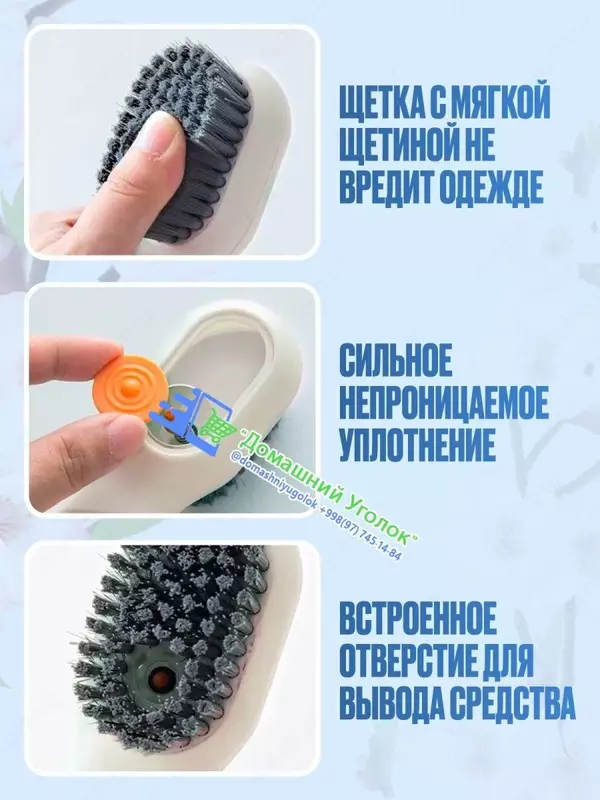 ЩЕТКА С МЯГКОЙ ЩЕТИНОЙ НЕ ВРЕДИТ ОДЕЖДЕ

СИЛЬНОЕ НЕПРОНИЦАЕМОЕ УПЛОТНЕНИЕ

"Домашний Уголок"
@domashniyugolok +998(97) 745-14-84

ВСТРОЕННОЕ ОТВЕРСТИЕ ДЛЯ ВЫВОДА СРЕДСТВА