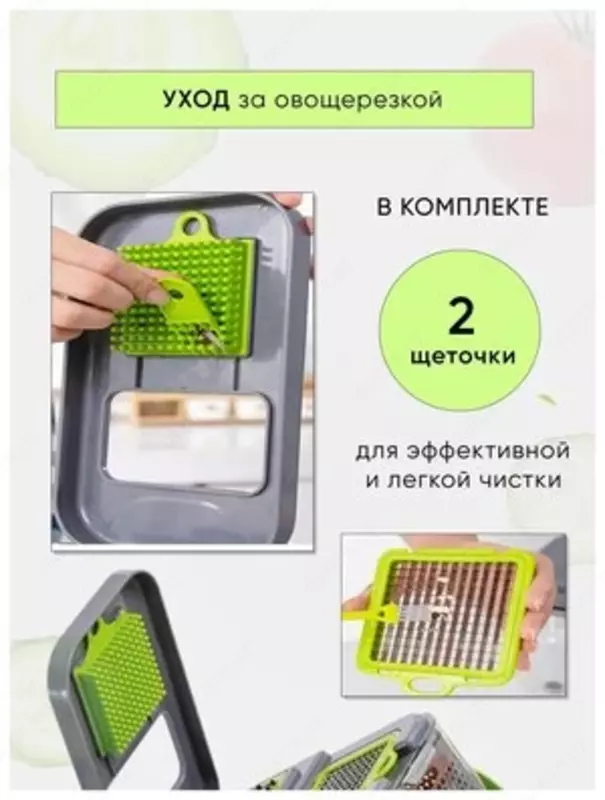 УХОД за овощерезкой

В КОМПЛЕКТЕ

2
щеточки

для эффективной и легкой чистки