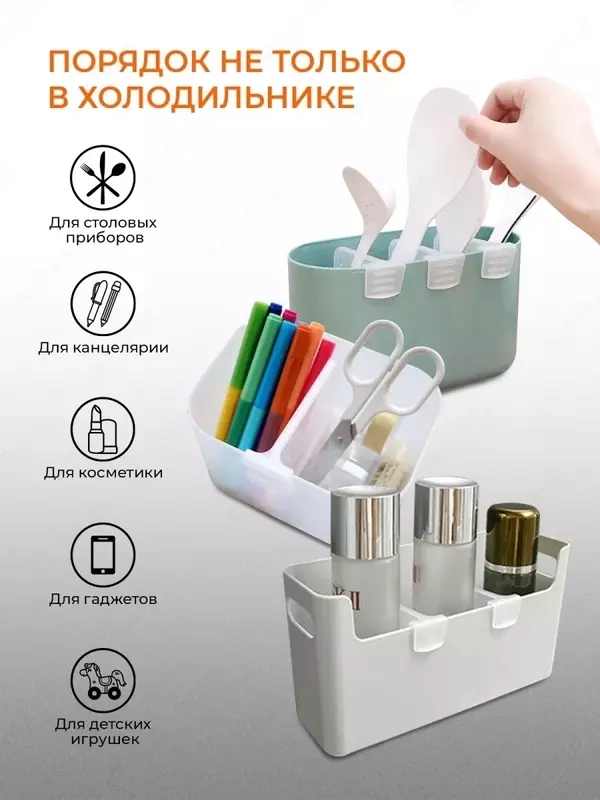 ПОРЯДОК НЕ ТОЛЬКО В ХОЛОДИЛЬНИКЕ

Для столовых приборов

Для канцелярии

Для косметики

Для гаджетов

Для детских игрушек