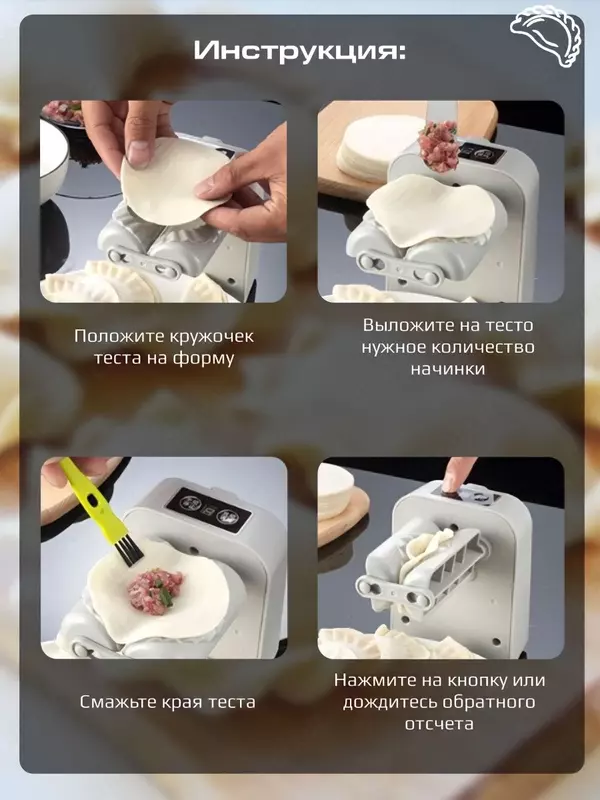 Инструкция:

Положите кружочек теста на форму

Выложите на тесто нужное количество начинки

Смажьте края теста

Нажмите на кнопку или дождитесь обратного отсчета