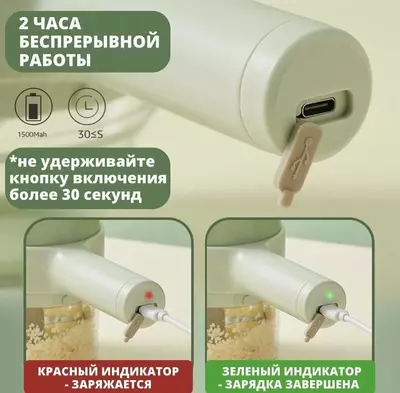 2 ЧАСА БЕСПРЕРЫВНОЙ РАБОТЫ

1500Mah

30≤S

*не удерживайте кнопку включения более 30 секунд

КРАСНЫЙ ИНДИКАТОР - ЗАРЯЖАЕТСЯ

ЗЕЛЕНЫЙ ИНДИКАТОР - ЗАРЯДКА ЗАВЕРШЕНА