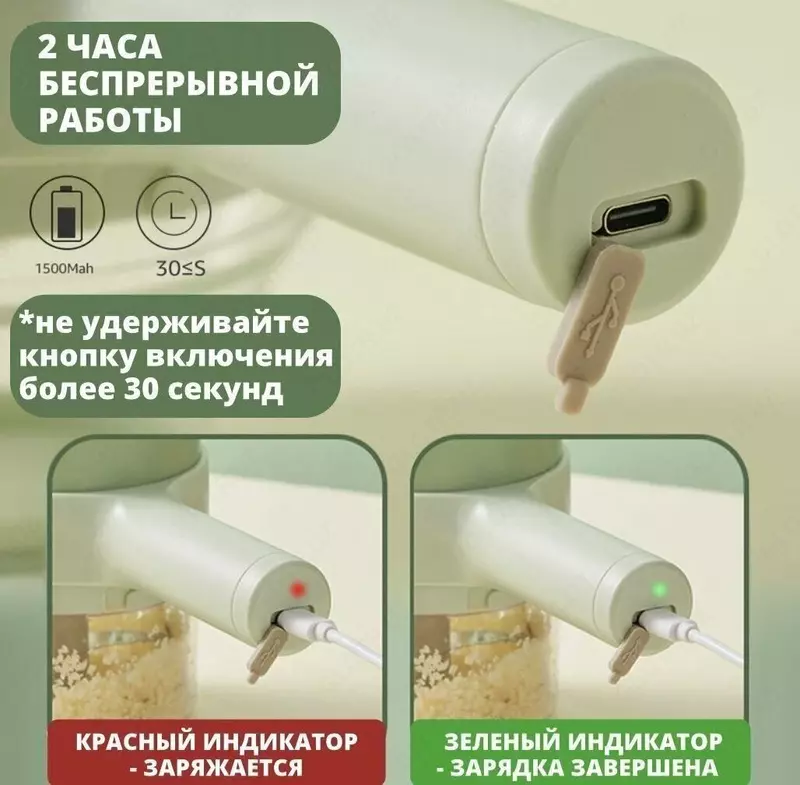 2 ЧАСА БЕСПРЕРЫВНОЙ РАБОТЫ

1500Mah

30≤S

*не удерживайте кнопку включения более 30 секунд

КРАСНЫЙ ИНДИКАТОР - ЗАРЯЖАЕТСЯ

ЗЕЛЕНЫЙ ИНДИКАТОР - ЗАРЯДКА ЗАВЕРШЕНА