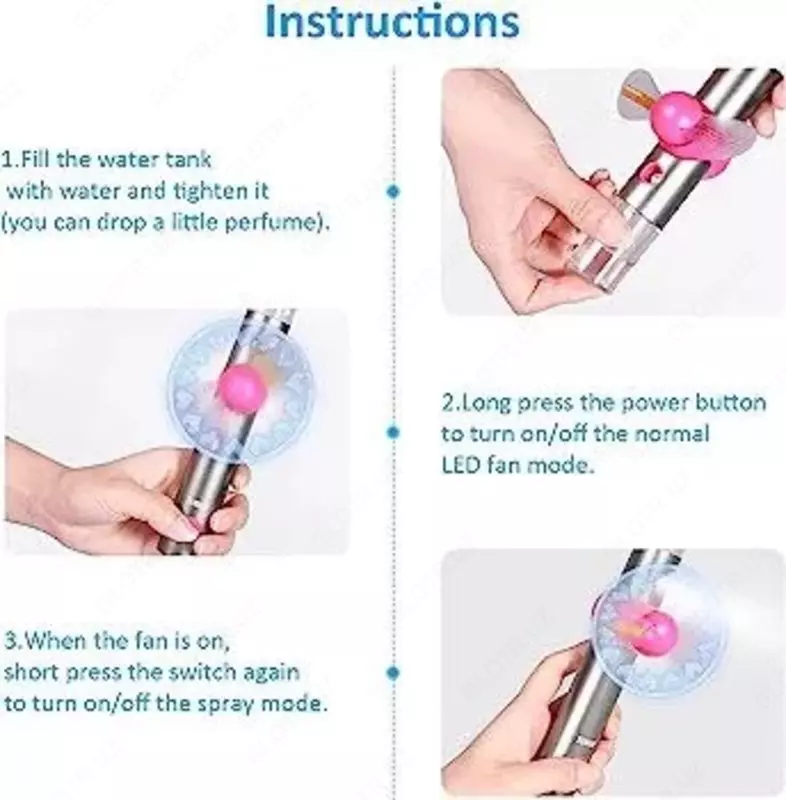 Instructions

1.Fill the water tank with water and tighten it (you can drop a little perfume).

2.Long press the power button to turn on/off the normal LED fan mode.

3.When the fan is on, short press the switch again to turn on/off the spray mode.