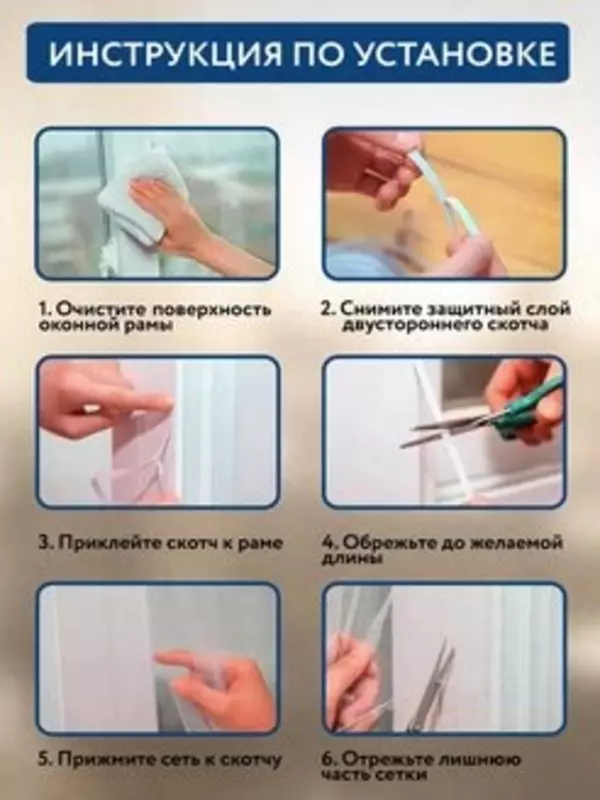 ИНСТРУКЦИЯ ПО УСТАНОВКЕ

1. Очистите поверхность оконной рамы

2. Снимите защитный слой двустороннего скотча

3. Приклейте скотч к раме

4. Обрежьте до желаемой длины

5. Прижмите сеть к скотчу

6. Отрежьте лишнюю часть сетки