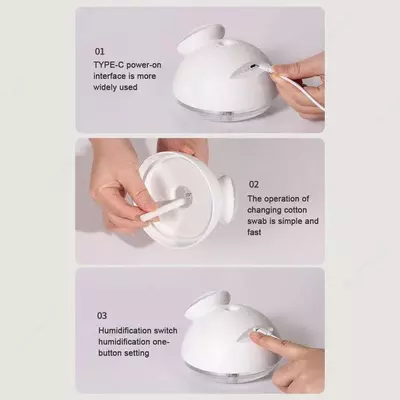 01
TYPE-C power-on interface is more widely used

02
The operation of changing cotton swab is simple and fast

03
Humidification switch humidification one-button setting