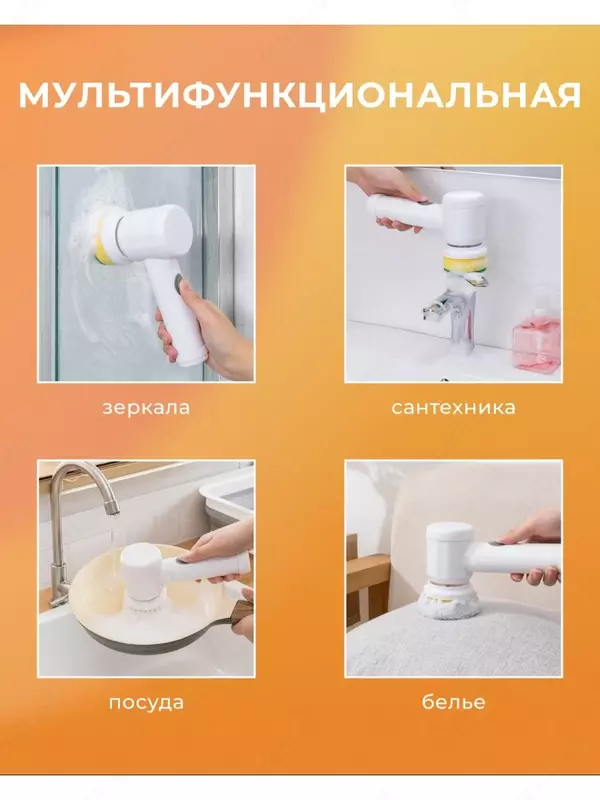 МУЛЬТИФУНКЦИОНАЛЬНАЯ

зеркала

сантехника

посуда

белье