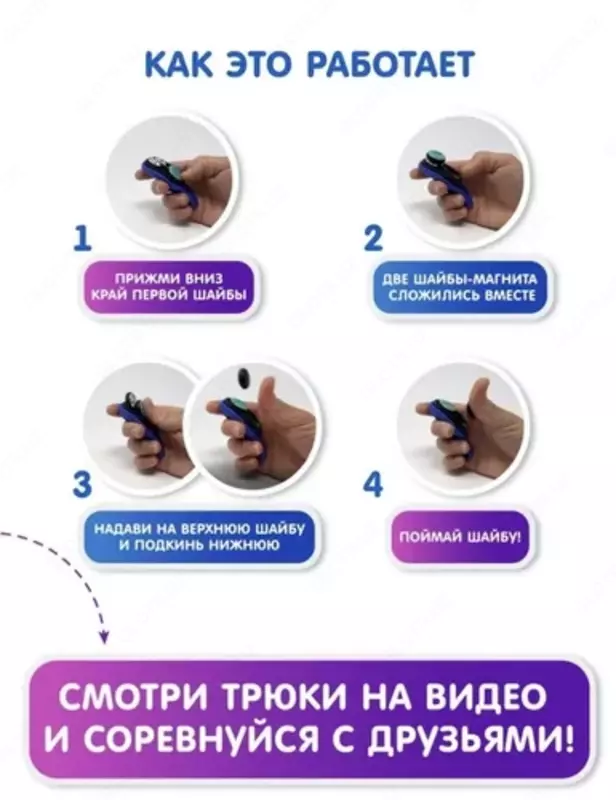 КАК ЭТО РАБОТАЕТ

1
ПРИЖМИ ВНИЗ КРАЙ ПЕРВОЙ ШАЙБЫ

2
ДВЕ ШАЙБЫ-МАГНИТА СЛОЖИЛИСЬ ВМЕСТЕ

3
НАДАВИ НА ВЕРХНЮЮ ШАЙБУ И ПОДКИНЬ НИЖНЮЮ

4
ПОЙМАЙ ШАЙБУ!

СМОТРИ ТРЮКИ НА ВИДЕО И СОРЕВНУЙСЯ С ДРУЗЬЯМИ!