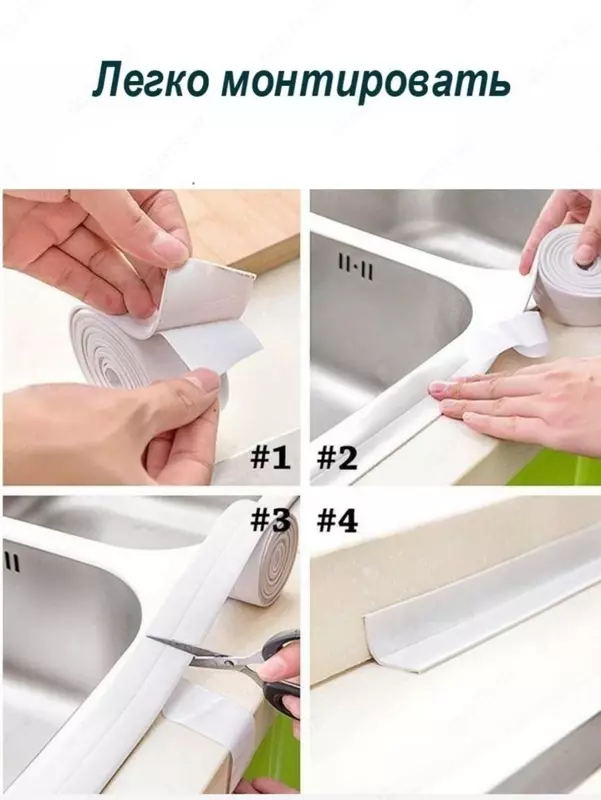 Легко монтировать

#1

#2

#3

#4