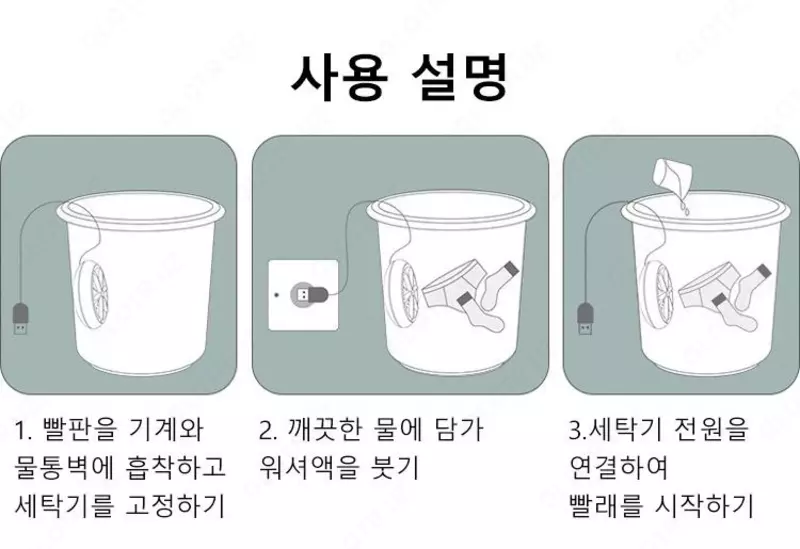 사용 설명

1. 빨판을 기계와 물통벽에 흡착하고 세탁기를 고정하기

2. 깨끗한 물에 담가 워셔액을 붓기

3.세탁기 전원을 연결하여 빨래를 시작하기