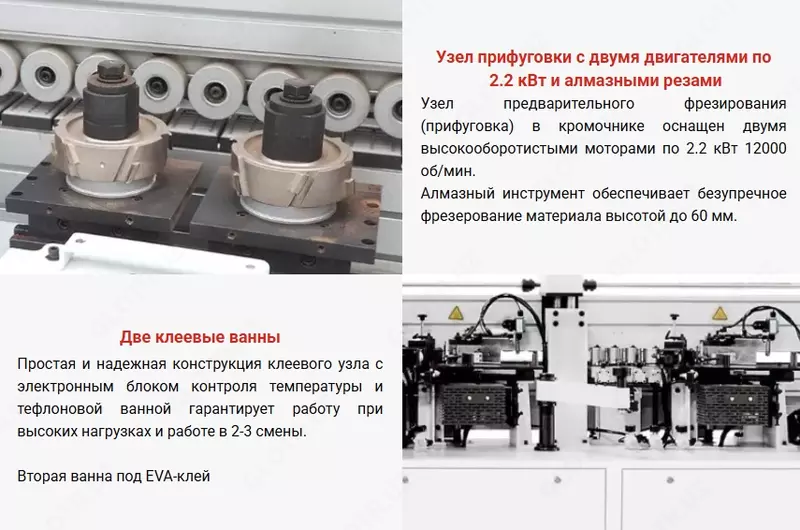 Узел прифуговки с двумя двигателями по 2.2 кВт и алмазными резами

Узел предварительного фрезирования (прифуговка) в кромочнике оснащен двумя высокооборотистыми моторами по 2.2 кВт 12000 об/мин.
Алмазный инструмент обеспечивает безупречное фрезерование материала высотой до 60 мм.

Две клеевые ванны

Простая и надежная конструкция клеевого узла с электронным блоком контроля температуры и тефлоновой ванной гарантирует работу при высоких нагрузках и работе в 2-3 смены.

Вторая ванна под EVA-клей