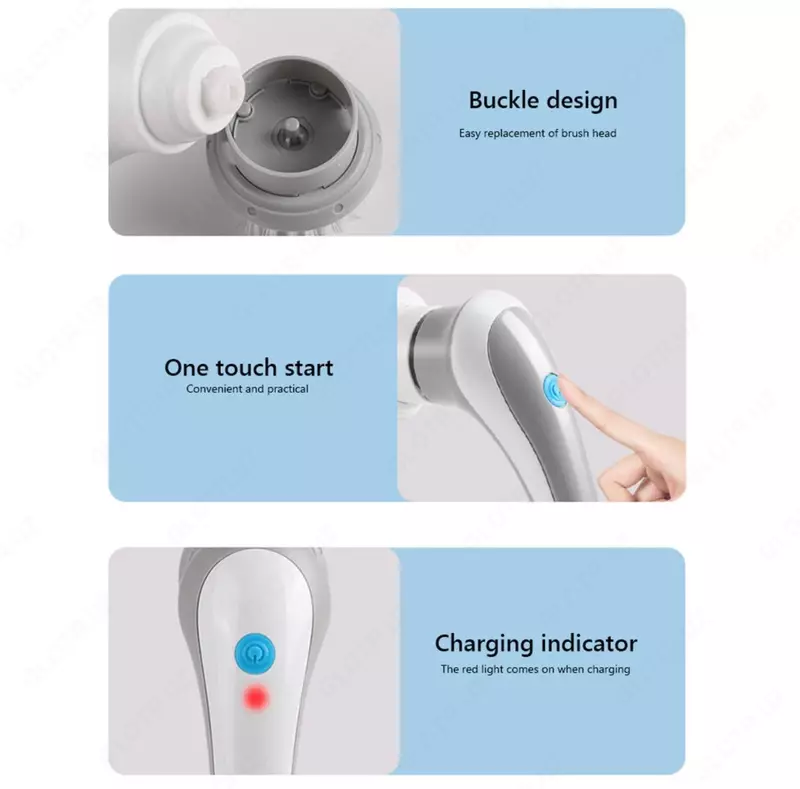 Buckle design
Easy replacement of brush head

One touch start
Convenient and practical

Charging indicator
The red light comes on when charging