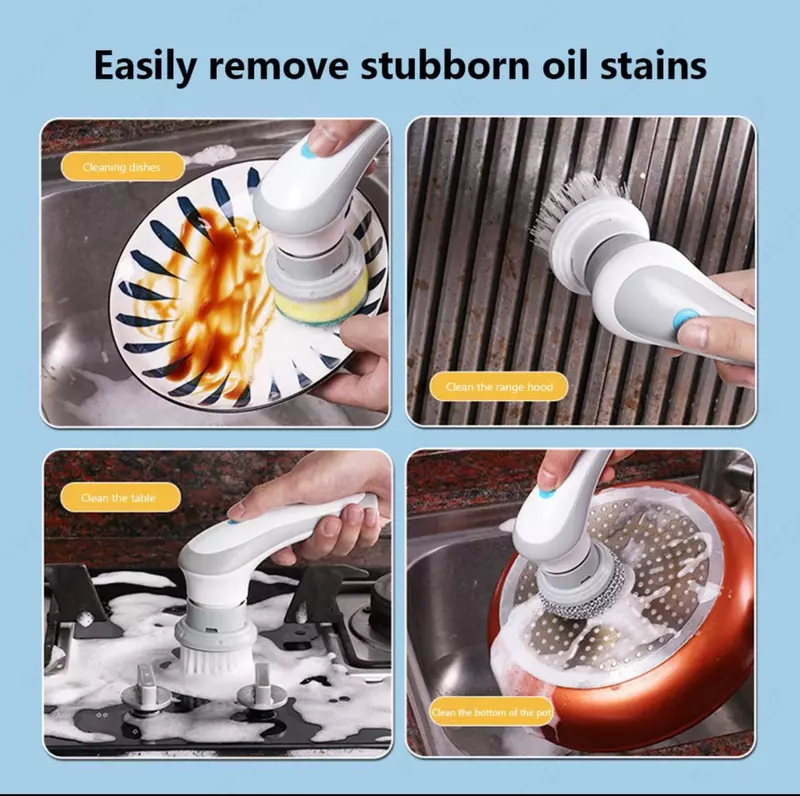 Easily remove stubborn oil stains

Cleaning dishes

Clean the range hood

Clean the table

Clean the bottom of the pot