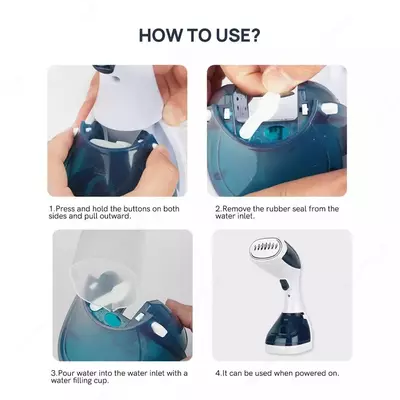 HOW TO USE?

1.Press and hold the buttons on both sides and pull outward.

2.Remove the rubber seal from the water inlet.

3.Pour water into the water inlet with a water filling cup.

4.It can be used when powered on.