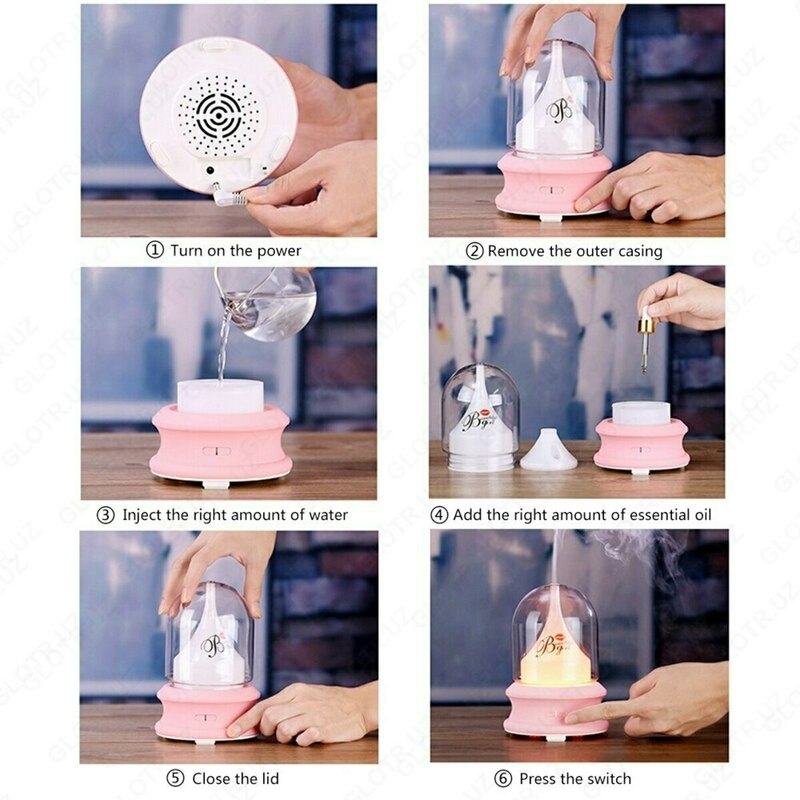 ① Turn on the power

② Remove the outer casing

③ Inject the right amount of water

④ Add the right amount of essential oil

⑤ Close the lid

⑥ Press the switch

GLOTR.UZ