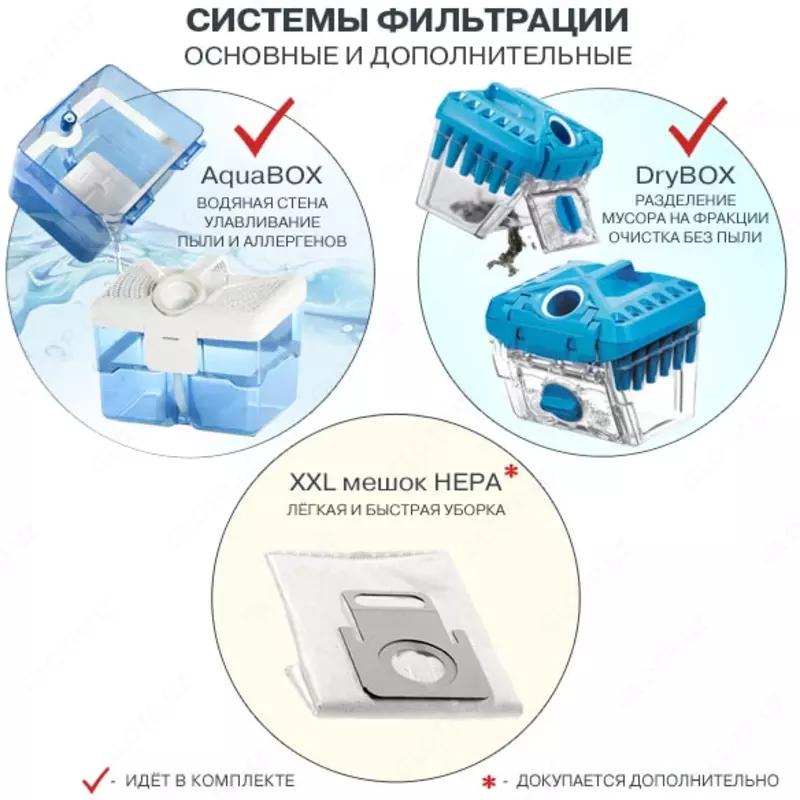 СИСТЕМЫ ФИЛЬТРАЦИИ
ОСНОВНЫЕ И ДОПОЛНИТЕЛЬНЫЕ

AquaBOX
ВОДЯНАЯ СТЕНА
УЛАВЛИВАНИЕ
ПЫЛИ И АЛЛЕРГЕНОВ

DryBOX
РАЗДЕЛЕНИЕ
МУСОРА НА ФРАКЦИИ
ОЧИСТКА БЕЗ ПЫЛИ

XXL мешок HEPA*
ЛЁГКАЯ И БЫСТРАЯ УБОРКА

- ИДЁТ В КОМПЛЕКТЕ
* - ДОКУПАЕТСЯ ДОПОЛНИТЕЛЬНО