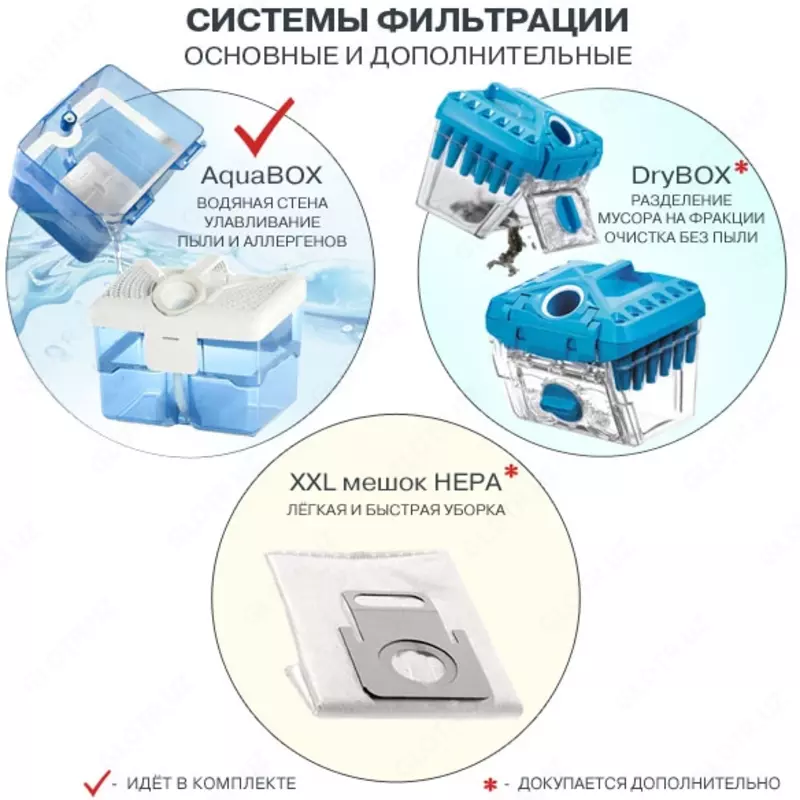 СИСТЕМЫ ФИЛЬТРАЦИИ
ОСНОВНЫЕ И ДОПОЛНИТЕЛЬНЫЕ

AquaBOX
ВОДЯНАЯ СТЕНА
УЛАВЛИВАНИЕ
ПЫЛИ И АЛЛЕРГЕНОВ

DryBOX*
РАЗДЕЛЕНИЕ
МУСОРА НА ФРАКЦИИ
ОЧИСТКА БЕЗ ПЫЛИ

XXL мешок HEPA*
ЛЁГКАЯ И БЫСТРАЯ УБОРКА

- ИДЁТ В КОМПЛЕКТЕ

* - ДОКУПАЕТСЯ ДОПОЛНИТЕЛЬНО