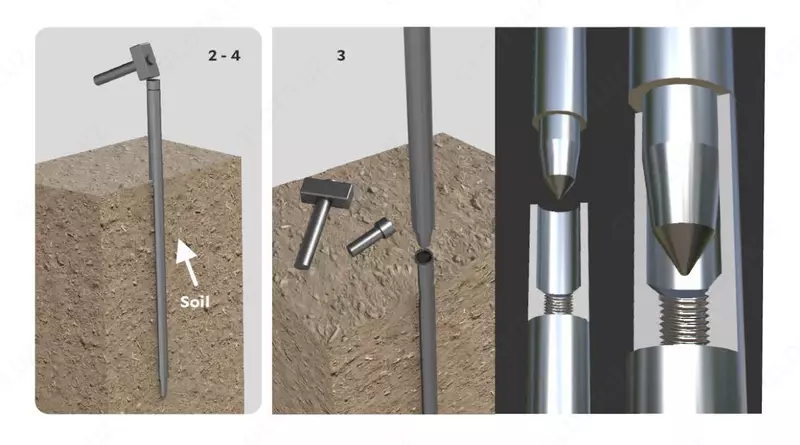 2 - 4

Soil

3