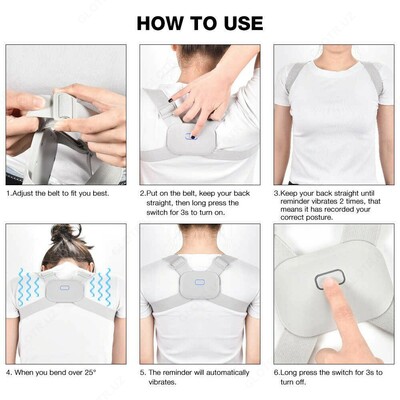 HOW TO USE

1.Adjust the belt to fit you best.

2.Put on the belt, keep your back straight, then long press the switch for 3s to turn on.

3.Keep your back straight until reminder vibrates 2 times, that means it has recorded your correct posture.

4. When you bend over 25°

5. The reminder will automatically vibrates.

6.Long press the switch for 3s to turn off.