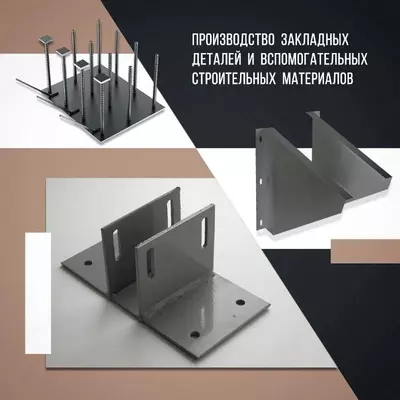 ПРОИЗВОДСТВО ЗАКЛАДНЫХ ДЕТАЛЕЙ И ВСПОМОГАТЕЛЬНЫХ СТРОИТЕЛЬНЫХ МАТЕРИАЛОВ