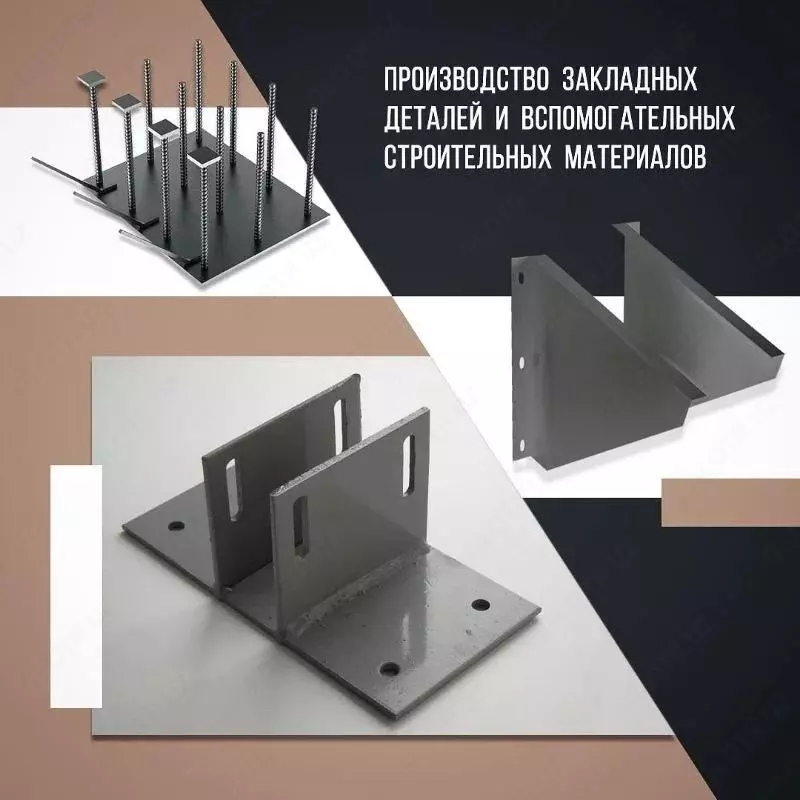 ПРОИЗВОДСТВО ЗАКЛАДНЫХ ДЕТАЛЕЙ И ВСПОМОГАТЕЛЬНЫХ СТРОИТЕЛЬНЫХ МАТЕРИАЛОВ