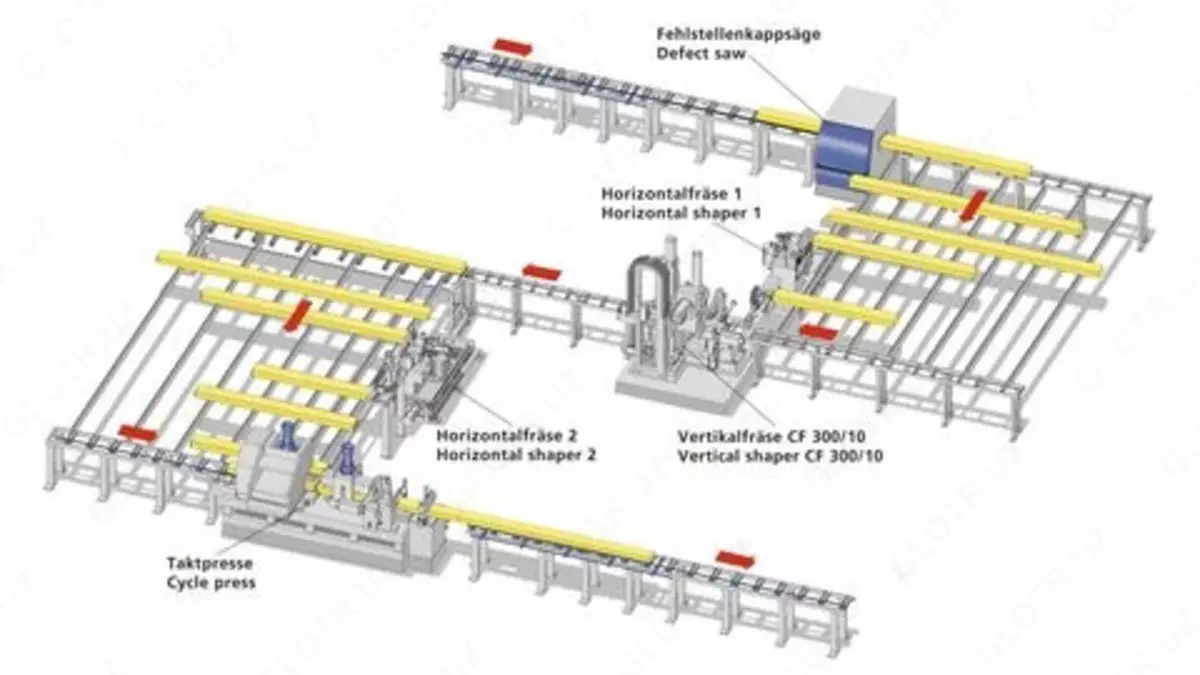 Fehlstellenkappsäge
Defect saw

Horizontalfräse 1
Horizontal shaper 1

Horizontalfräse 2
Horizontal shaper 2

Vertikalfräse CF 300/10
Vertical shaper CF 300/10

Taktpresse
Cycle press

GLOTR.UZ