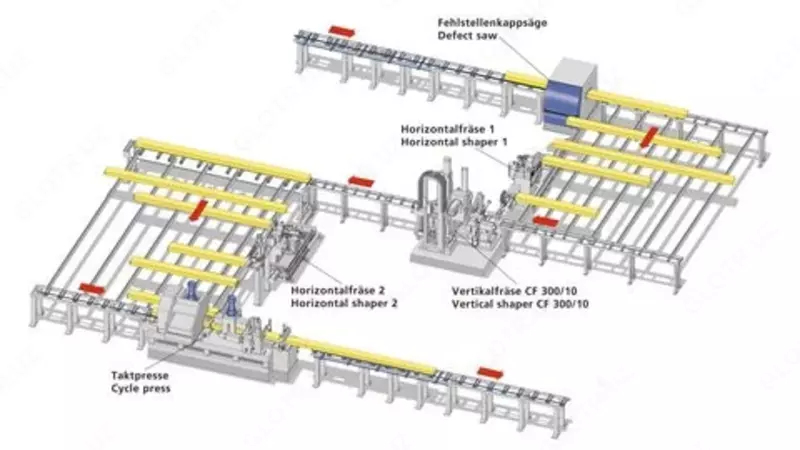 Fehlstellenkappsäge
Defect saw

Horizontalfräse 1
Horizontal shaper 1

Horizontalfräse 2
Horizontal shaper 2

Vertikalfräse CF 300/10
Vertical shaper CF 300/10

Taktpresse
Cycle press