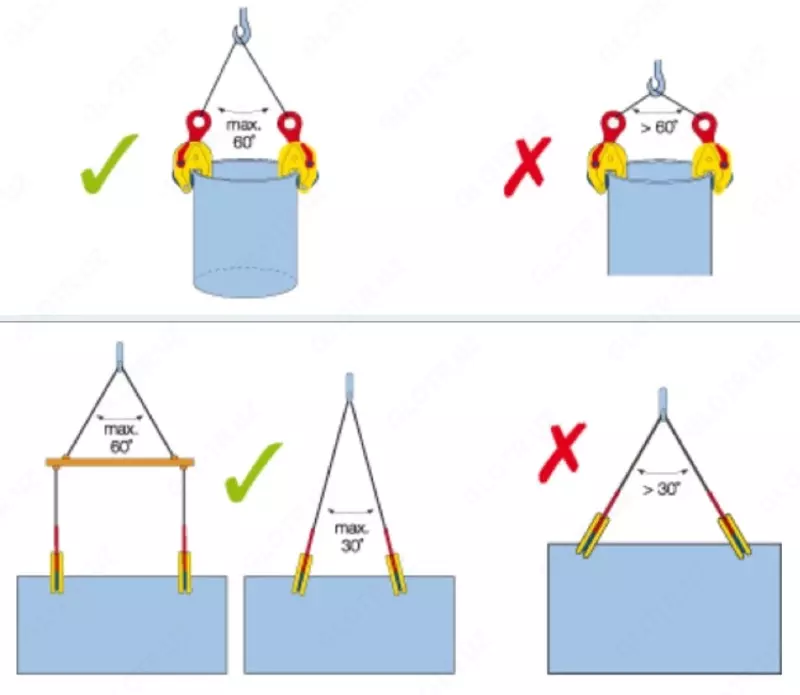 max. 60°

> 60°

max. 60°

max. 30°

> 30°