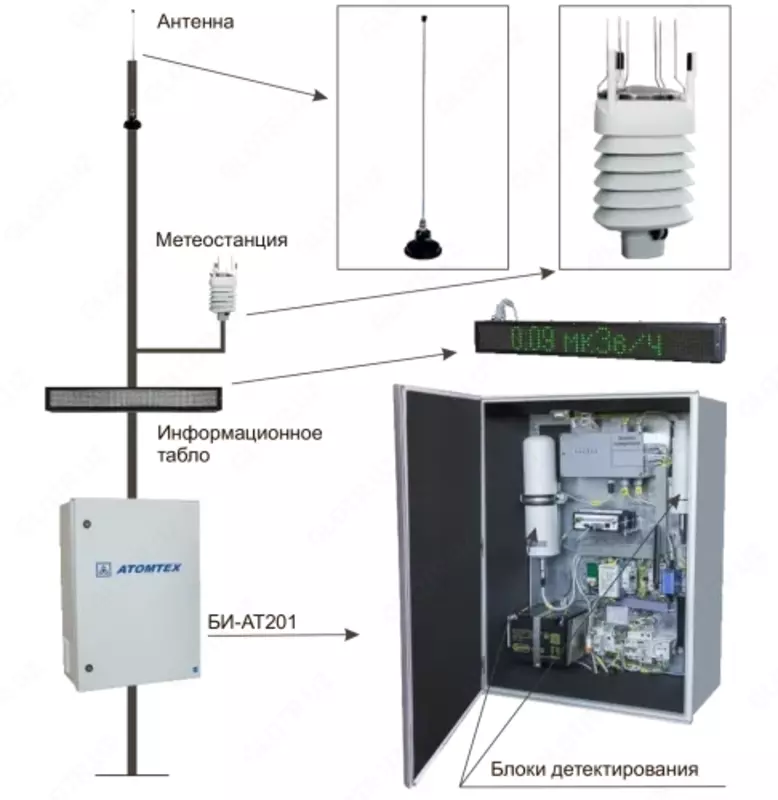 Антенна

Метеостанция

0.09 мкЗв/ч

Информационное табло

ATOMTEX

БИ-АТ201

Блоки детектирования