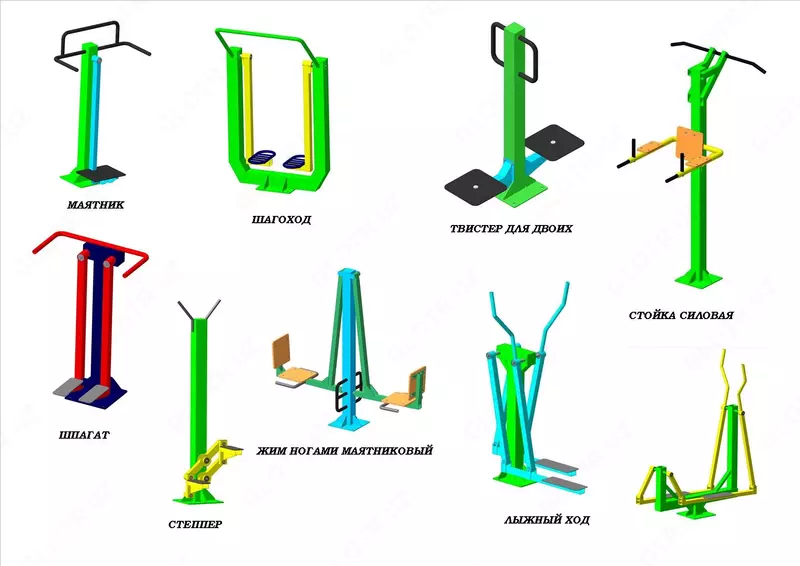 МАЯТНИК

ШАГОХОД

ТВИСТЕР ДЛЯ ДВОИХ

СТОЙКА СИЛОВАЯ

ШПАГАТ

СТЕППЕР

ЖИМ НОГАМИ МАЯТНИКОВЫЙ

ЛЫЖНЫЙ ХОД