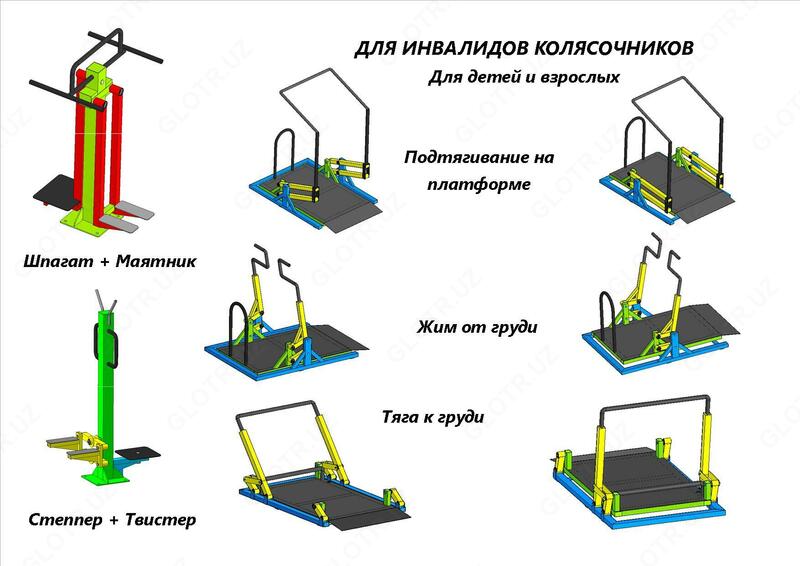 ДЛЯ ИНВАЛИДОВ КОЛЯСОЧНИКОВ
Для детей и взрослых

Подтягивание на платформе

Шпагат + Маятник

Жим от груди

Тяга к груди

Степпер + Твистер

GLOTR.UZ