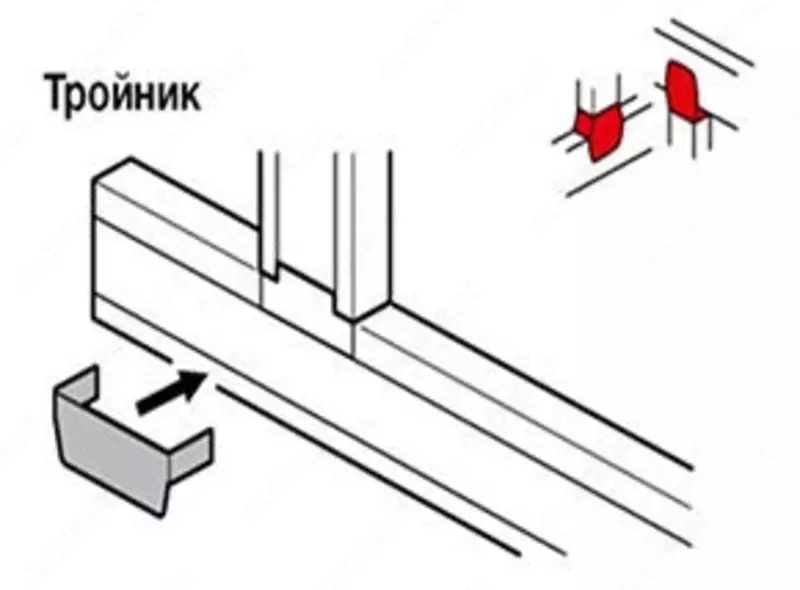 Тройник