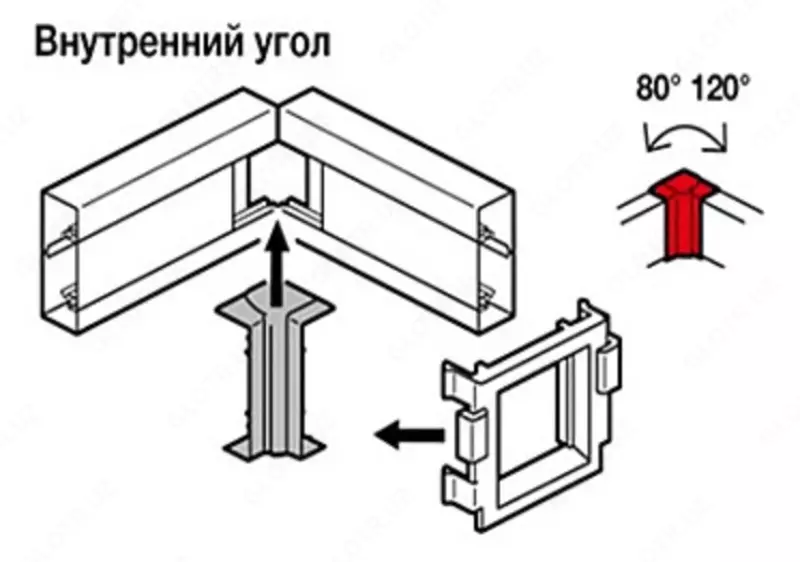 Внутренний угол

80° 120°