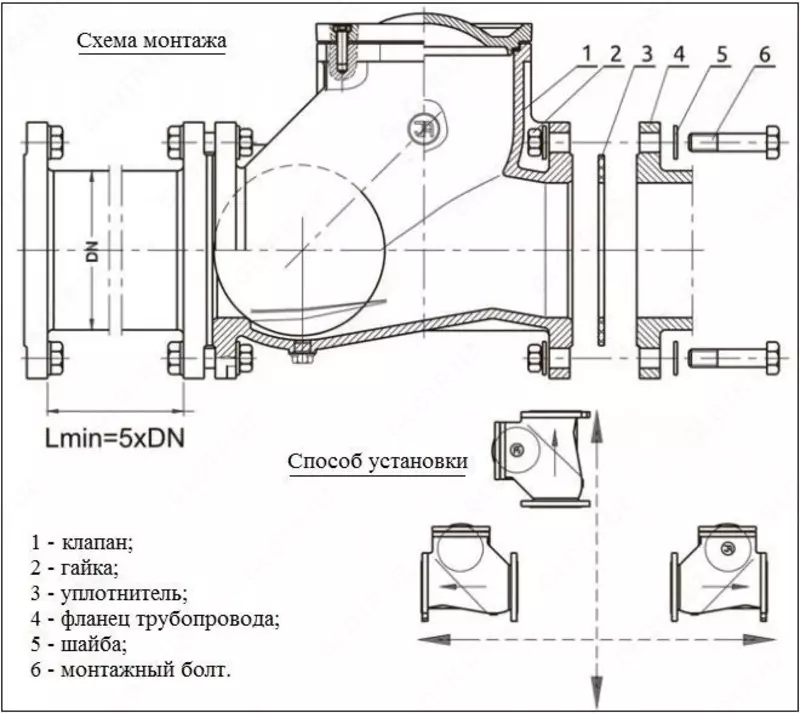 Схема монтажа

1 2 3 4 5 6

DN

Lmin=5xDN

Способ установки

1 - клапан;
2 - гайка;
3 - уплотнитель;
4 - фланец трубопровода;
5 - шайба;
6 - монтажный болт.