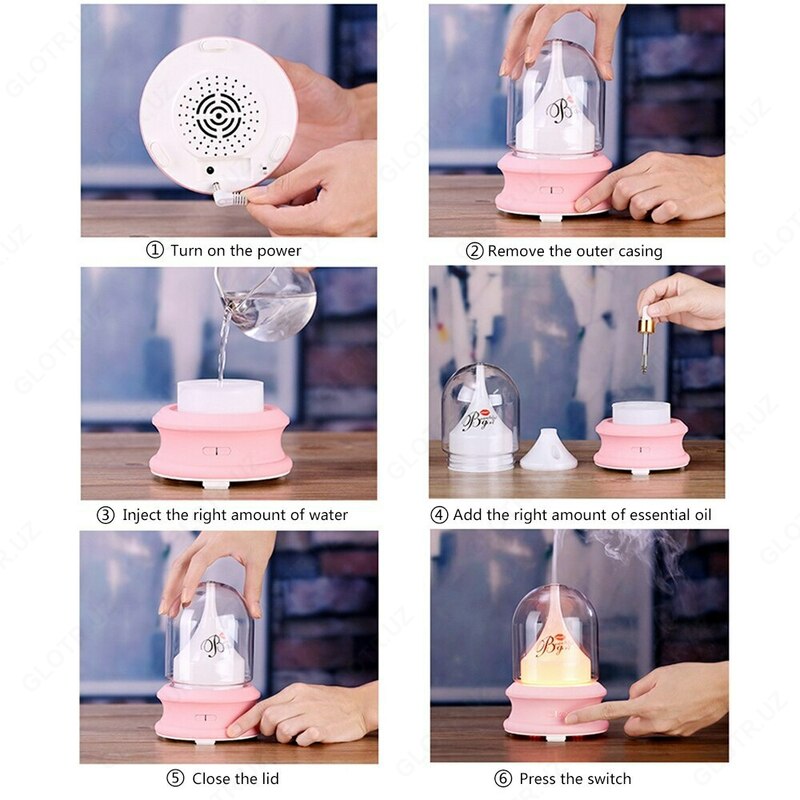 ① Turn on the power

② Remove the outer casing

③ Inject the right amount of water

④ Add the right amount of essential oil

⑤ Close the lid

⑥ Press the switch

GLOTR.UZ