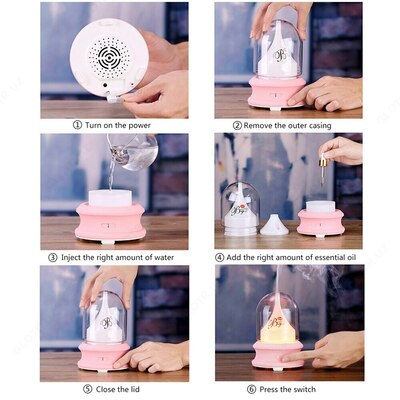 ① Turn on the power

② Remove the outer casing

③ Inject the right amount of water

④ Add the right amount of essential oil

⑤ Close the lid

⑥ Press the switch