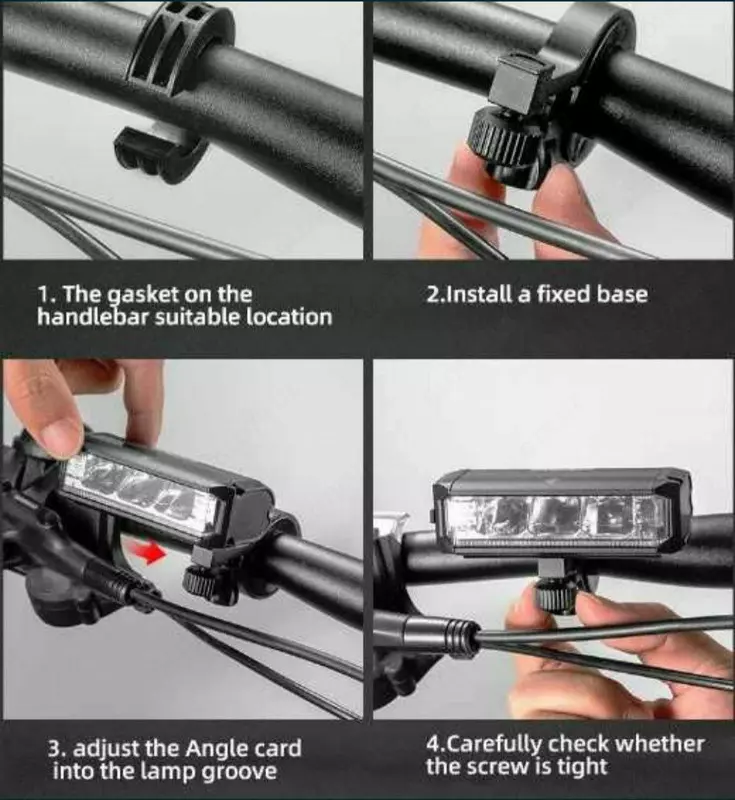 1. The gasket on the handlebar suitable location

2.Install a fixed base

3. adjust the Angle card into the lamp groove

4.Carefully check whether the screw is tight