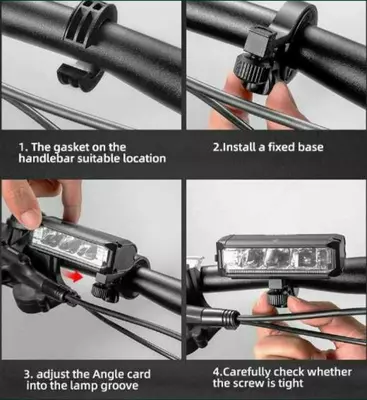 1. The gasket on the handlebar suitable location

2.Install a fixed base

3. adjust the Angle card into the lamp groove

4.Carefully check whether the screw is tight