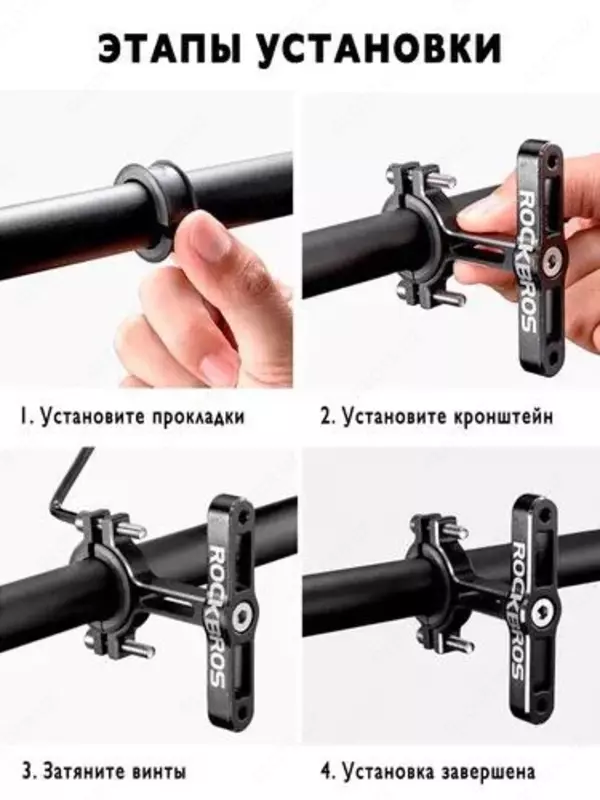 ЭТАПЫ УСТАНОВКИ

ROCKBROS

1. Установите прокладки

2. Установите кронштейн

ROCKBROS

ROCKBROS

3. Затяните винты

4. Установка завершена