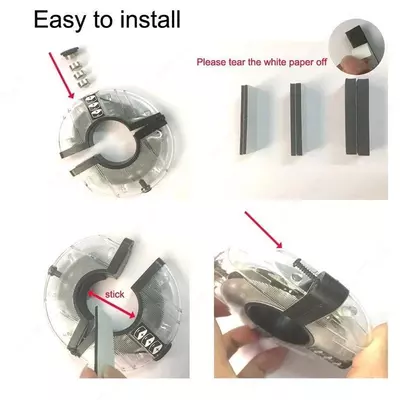 Easy to install

Please tear the white paper off

stick