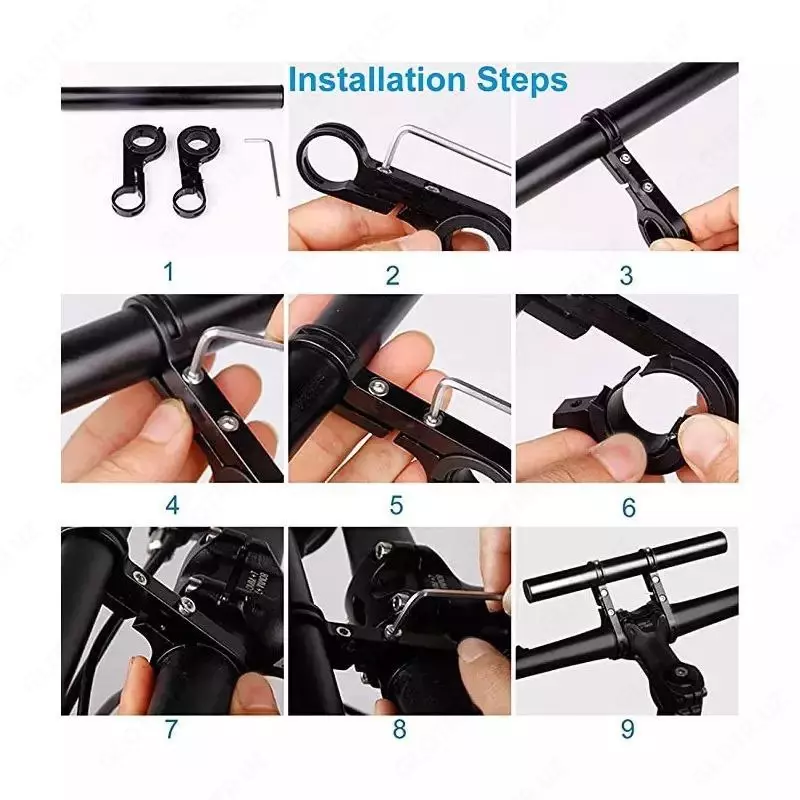 Installation Steps

1

2

3

4

5

6

7

8

9