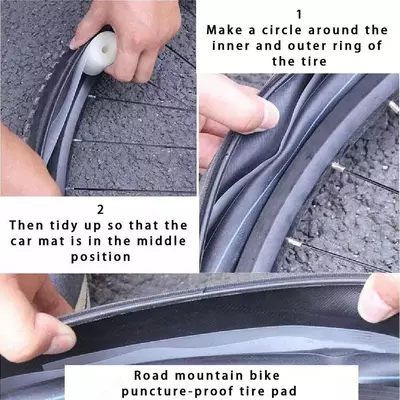 1
Make a circle around the inner and outer ring of the tire

2
Then tidy up so that the car mat is in the middle position

Road mountain bike puncture-proof tire pad