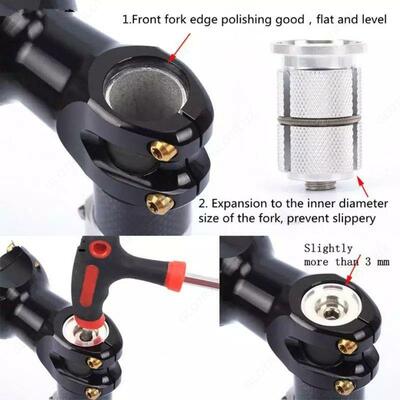 1.Front fork edge polishing good , flat and level

2. Expansion to the inner diameter size of the fork, prevent slippery

Slightly more than 3 mm