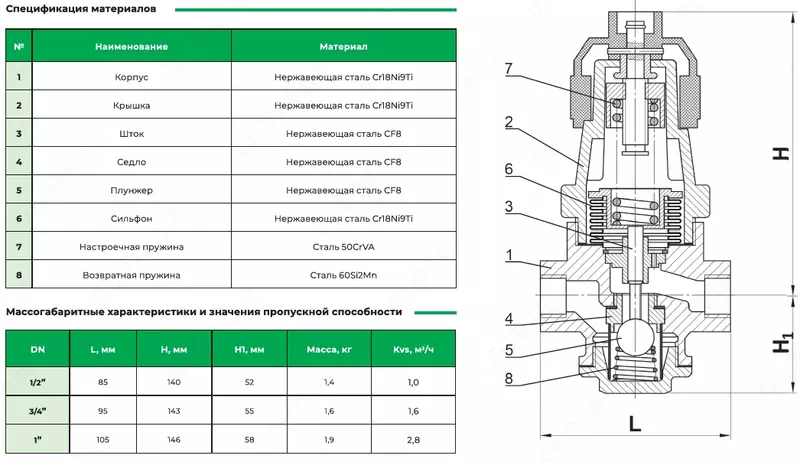 Спецификация материалов

| № | Наименование | Материал |
|---|---|---|
| 1 | Корпус | Нержавеющая сталь Cr18Ni9Ti |
| 2 | Крышка | Нержавеющая сталь Cr18Ni9Ti |
| 3 | Шток | Нержавеющая сталь CF8 |
| 4 | Седло | Нержавеющая сталь CF8 |
| 5 | Плунжер | Нержавеющая сталь CF8 |
| 6 | Сильфон | Нержавеющая сталь Cr18Ni9Ti |
| 7 | Настроечная пружина | Сталь 50CrVA |
| 8 | Возвратная пружина | Сталь 60Si2Mn |

Массогабаритные характеристики и значения пропускной способности

| DN | L, мм | H, мм | H1, мм | Масса, кг | Kvs, м³/ч |
|---|---|---|---|---|---|
| 1/2" | 85 | 140 | 52 | 1,4 | 1,0 |
| 3/4" | 95 | 143 | 55 | 1,6 | 1,6 |
| 1" | 105 | 146 | 58 | 1,9 | 2,8 |

7
2
6
3
1
4
5
8
H
$H_1$
L