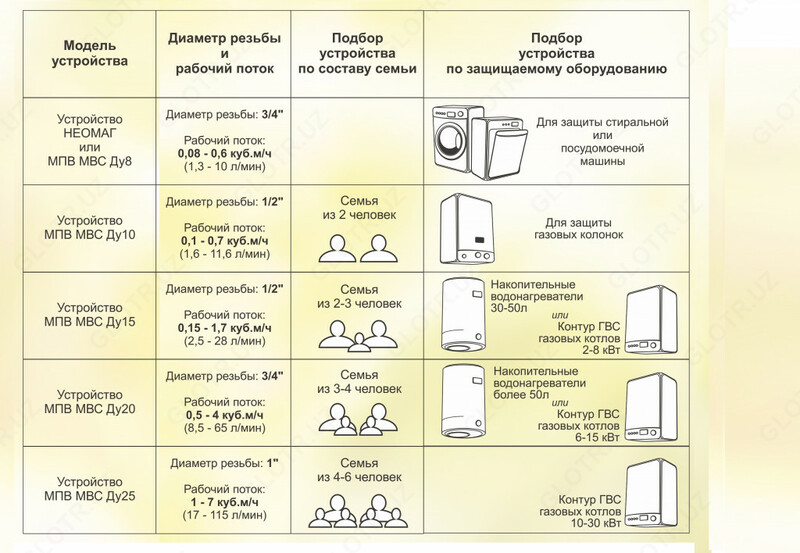 | Модель устройства | Диаметр резьбы и рабочий поток | Подбор устройства по составу семьи | Подбор устройства по защищаемому оборудованию |
|---|---|---|---|
| Устройство НЕОМАГ или МПВ МВС Ду8 | Диаметр резьбы: 3/4" Рабочий поток: 0,08 - 0,6 куб.м/ч (1,3 - 10 л/мин) | | Для защиты стиральной или посудомоечной машины |
| Устройство МПВ МВС Ду10 | Диаметр резьбы: 1/2" Рабочий поток: 0,1 - 0,7 куб.м/ч (1,6 - 11,6 л/мин) | Семья из 2 человек | Для защиты газовых колонок |
| Устройство МПВ МВС Ду15 | Диаметр резьбы: 1/2" Рабочий поток: 0,15 - 1,7 куб.м/ч (2,5 - 28 л/мин) | Семья из 2-3 человек | Накопительные водонагреватели 30-50л или Контур ГВС газовых котлов 2-8 кВт |
| Устройство МПВ МВС Ду20 | Диаметр резьбы: 3/4" Рабочий поток: 0,5 - 4 куб.м/ч (8,5 - 65 л/мин) | Семья из 3-4 человек | Накопительные водонагреватели более 50л или Контур ГВС газовых котлов 6-15 кВт |
| Устройство МПВ МВС Ду25 | Диаметр резьбы: 1" Рабочий поток: 1 - 7 куб.м/ч (17 - 115 л/мин) | Семья из 4-6 человек | Контур ГВС газовых котлов 10-30 кВт |

GLOTR.UZ