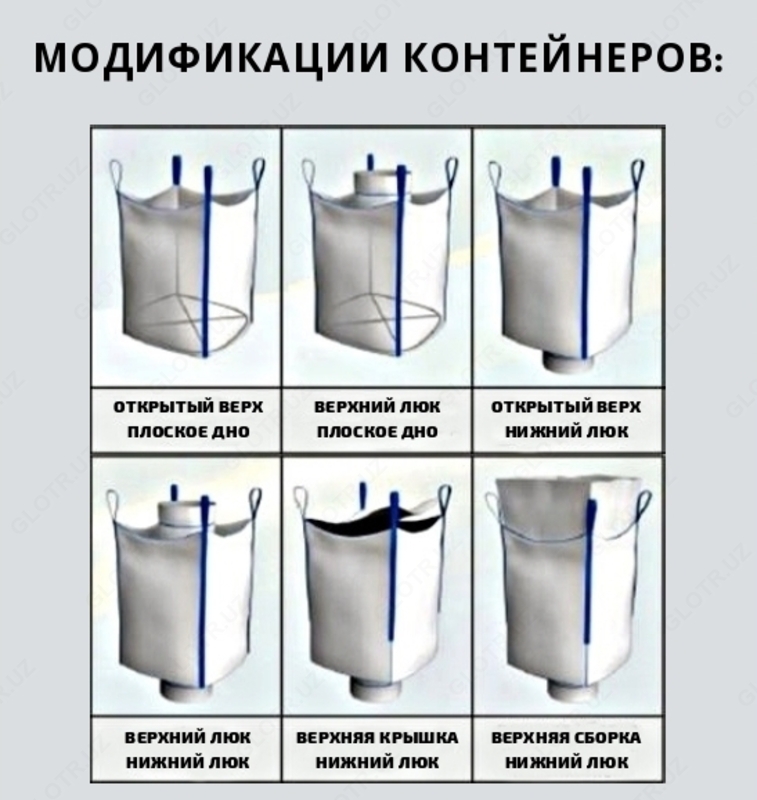 МОДИФИКАЦИИ КОНТЕЙНЕРОВ:

| ОТКРЫТЫЙ ВЕРХ ПЛОСКОЕ ДНО | ВЕРХНИЙ ЛЮК ПЛОСКОЕ ДНО | ОТКРЫТЫЙ ВЕРХ НИЖНИЙ ЛЮК |
|---|---|---|
| ВЕРХНИЙ ЛЮК НИЖНИЙ ЛЮК | ВЕРХНЯЯ КРЫШКА НИЖНИЙ ЛЮК | ВЕРХНЯЯ СБОРКА НИЖНИЙ ЛЮК |

GLOTR.UZ