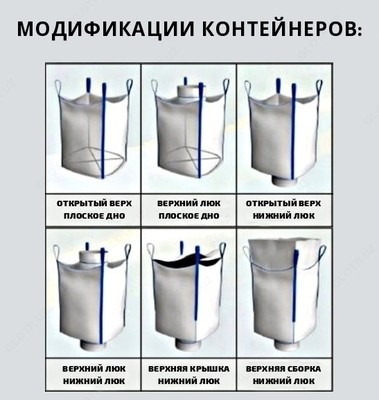 МОДИФИКАЦИИ КОНТЕЙНЕРОВ:

| ОТКРЫТЫЙ ВЕРХ ПЛОСКОЕ ДНО | ВЕРХНИЙ ЛЮК ПЛОСКОЕ ДНО | ОТКРЫТЫЙ ВЕРХ НИЖНИЙ ЛЮК |
|---|---|---|
| ВЕРХНИЙ ЛЮК НИЖНИЙ ЛЮК | ВЕРХНЯЯ КРЫШКА НИЖНИЙ ЛЮК | ВЕРХНЯЯ СБОРКА НИЖНИЙ ЛЮК |

GLOTR.UZ